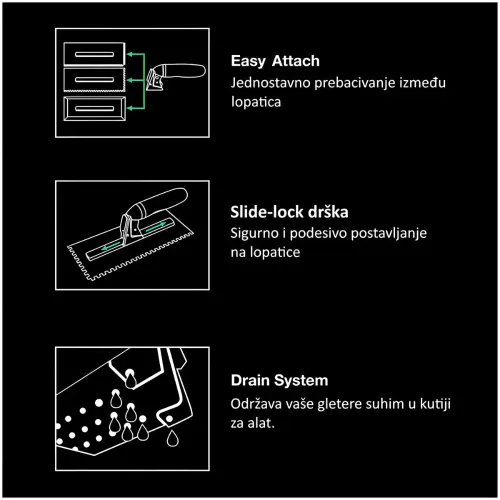 Easy Attach
Jednostavno prebacivanje između lopatica

Slide-lock drška
Sigurno i podesivo postavljanje na lopatice

Drain System
Održava vaše gletere suhim u kutiji za alat.