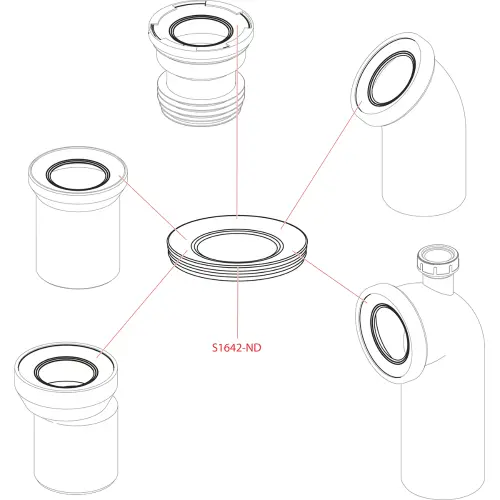 S1642-ND